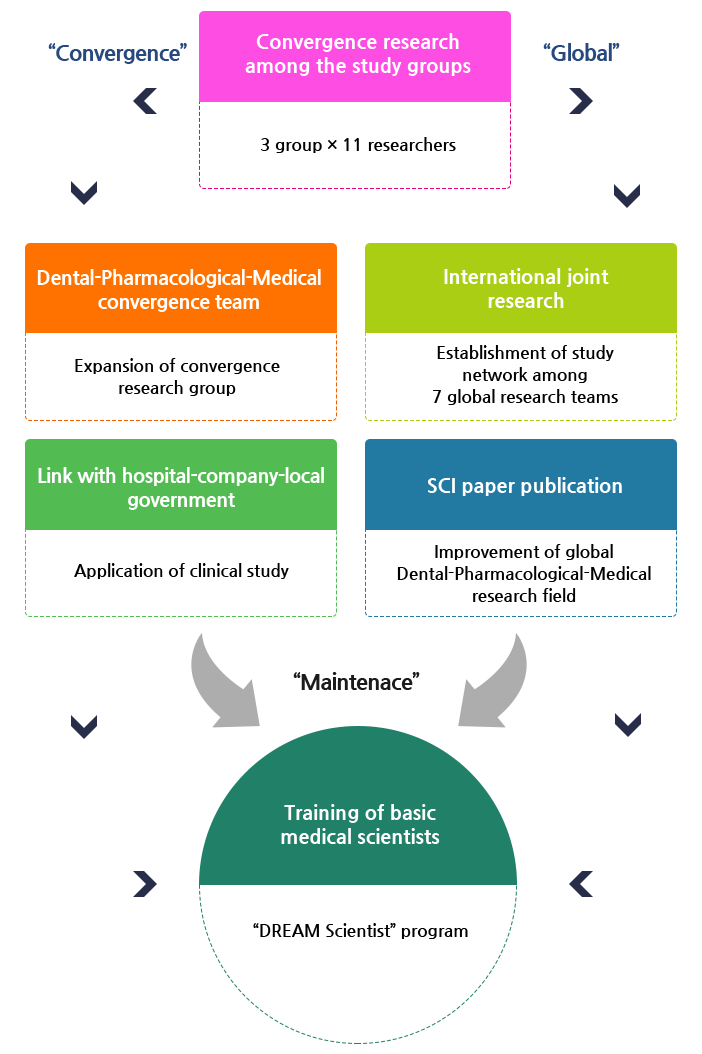 “Convergence”

Convergence research among the study groups

3 group × 11 researchers

“Global”

Dental-Pharmacological-Medical convergence team

Expansion of convergence research group

International joint research

Establishment of study network among 7 global research teams

Link with hospital-company-local government

Application of clinical study

SCI paper publication

Improvement of global Dental-Pharmacological-Medical research field

“Maintenace”

Training of basic medical scientists

“DREAM Scientist” program