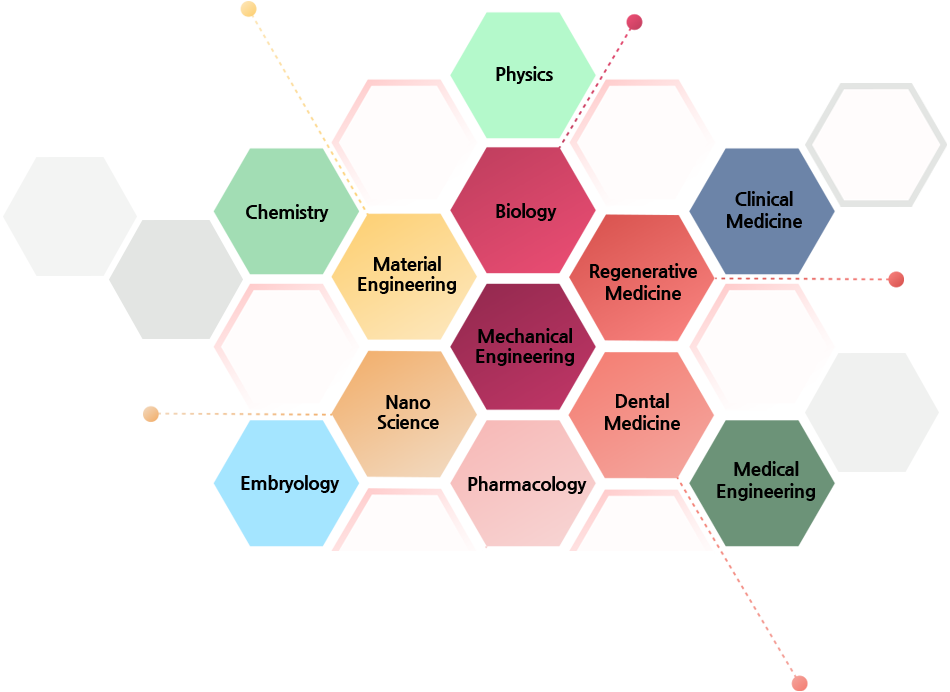 Physics

Chemistry

Biology

Clinical Medicine

Material Engineering

Regenerative Medicine

Mechanical Engineering

Nano Science

Dental Medicine

Embryology

Pharmacology

Medical Engineering